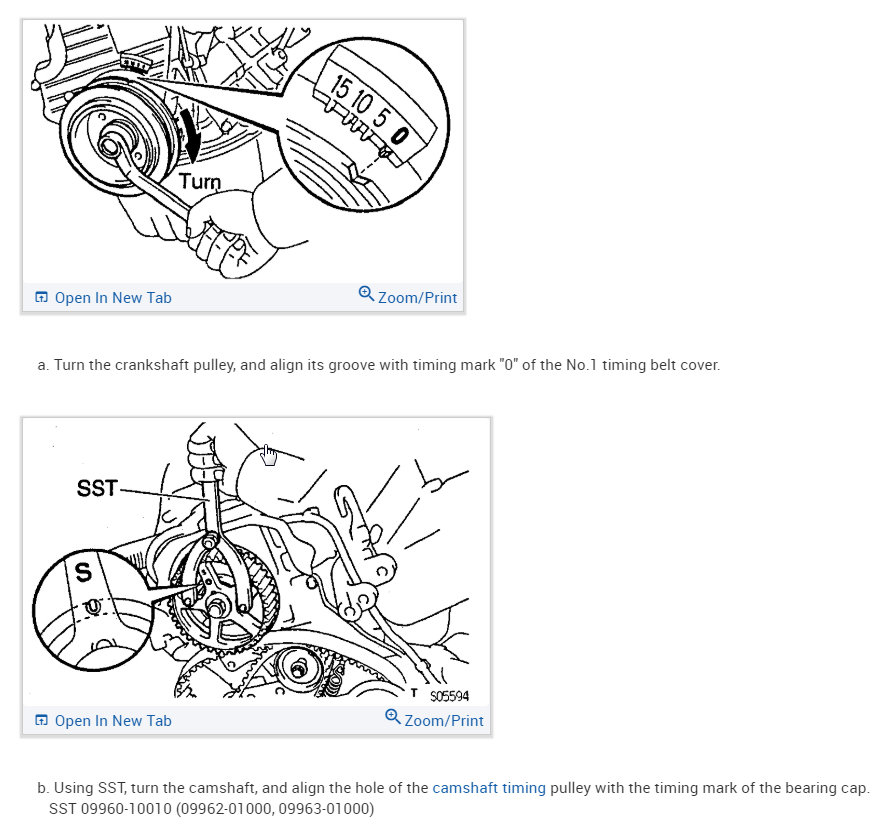 15 10 5 0

Turn

Open In New Tab Zoom/Print

a. Turn the crankshaft pulley, and align its groove with timing mark "0" of the No.1 timing belt cover.

SST

S

T S05594

Open In New Tab Zoom/Print

b. Using SST, turn the camshaft, and align the hole of the camshaft timing pulley with the timing mark of the bearing cap.
SST 09960-10010 (09962-01000, 09963-01000)