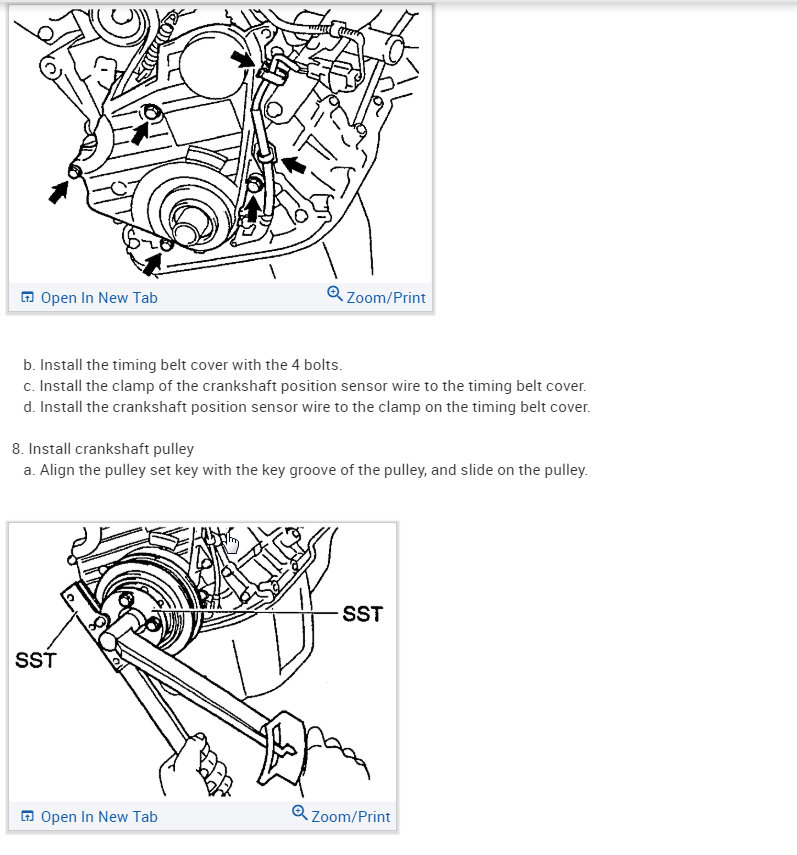 Open In New Tab

Zoom/Print

b. Install the timing belt cover with the 4 bolts.
c. Install the clamp of the crankshaft position sensor wire to the timing belt cover.
d. Install the crankshaft position sensor wire to the clamp on the timing belt cover.

8. Install crankshaft pulley
a. Align the pulley set key with the key groove of the pulley, and slide on the pulley.

SST

SST

Open In New Tab

Zoom/Print