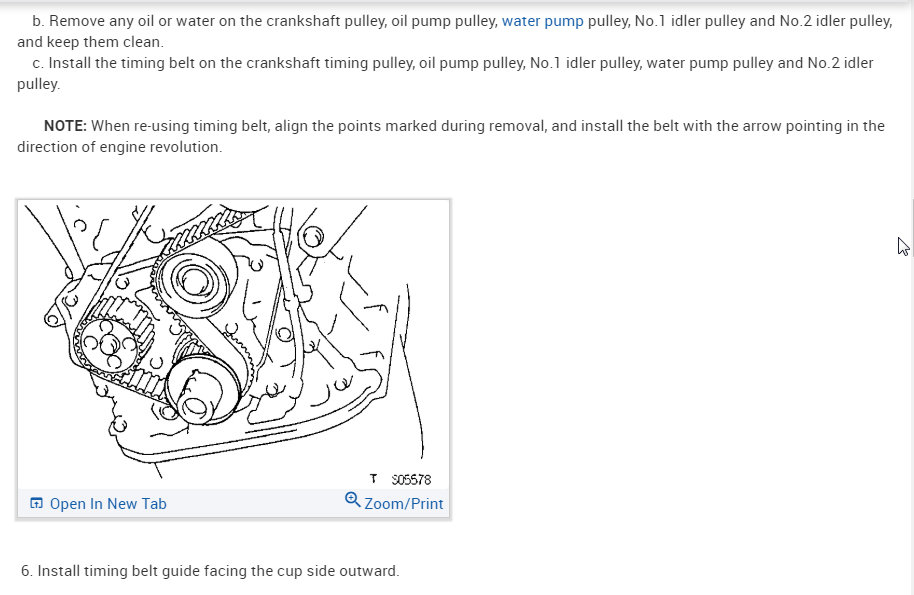 b. Remove any oil or water on the crankshaft pulley, oil pump pulley, water pump pulley, No.1 idler pulley and No.2 idler pulley, and keep them clean.
c. Install the timing belt on the crankshaft timing pulley, oil pump pulley, No.1 idler pulley, water pump pulley and No.2 idler pulley.

NOTE: When re-using timing belt, align the points marked during removal, and install the belt with the arrow pointing in the direction of engine revolution.

T S05578

Open In New Tab

Zoom/Print

6. Install timing belt guide facing the cup side outward.