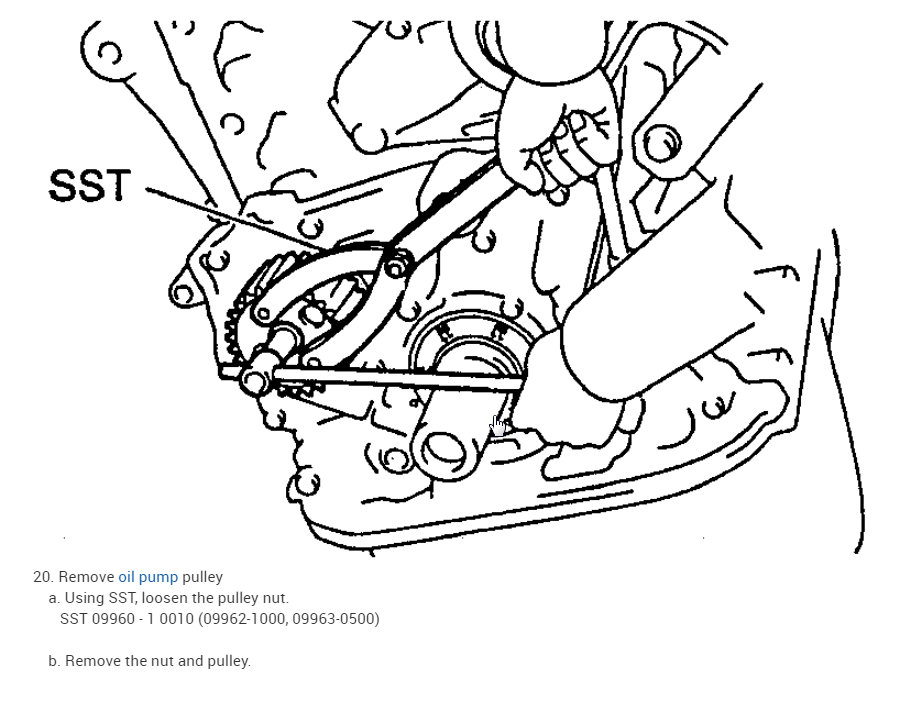 SST

20. Remove oil pump pulley
a. Using SST, loosen the pulley nut.
SST 09960 - 1 0010 (09962-1000, 09963-0500)

b. Remove the nut and pulley.