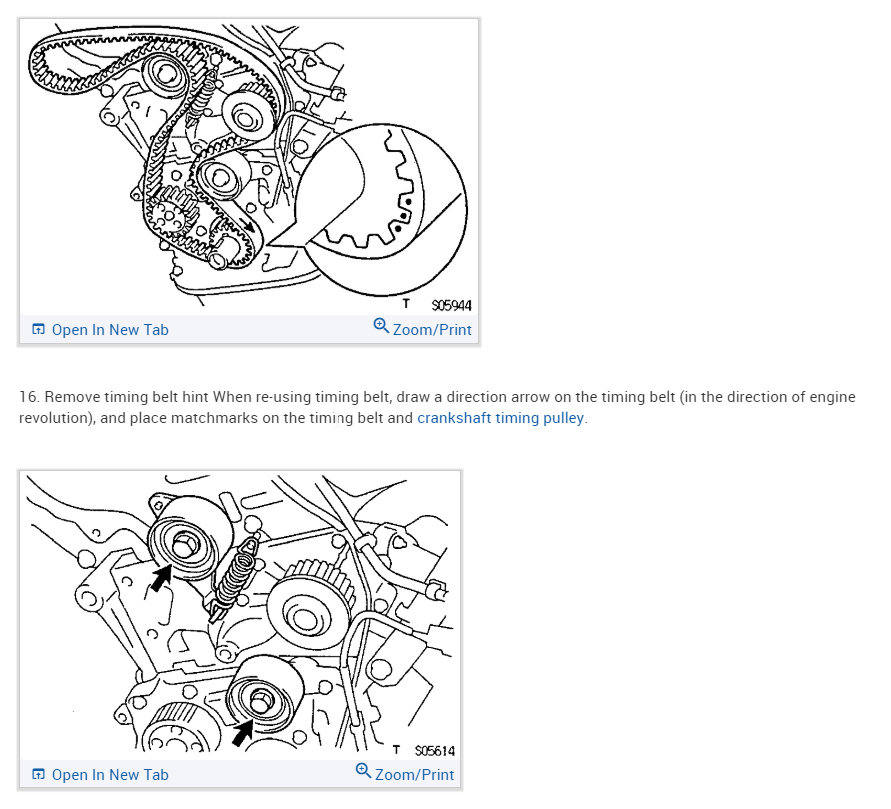 T S05944

Open In New Tab

Zoom/Print

16. Remove timing belt hint When re-using timing belt, draw a direction arrow on the timing belt (in the direction of engine revolution), and place matchmarks on the timing belt and crankshaft timing pulley.

T S05614

Open In New Tab

Zoom/Print