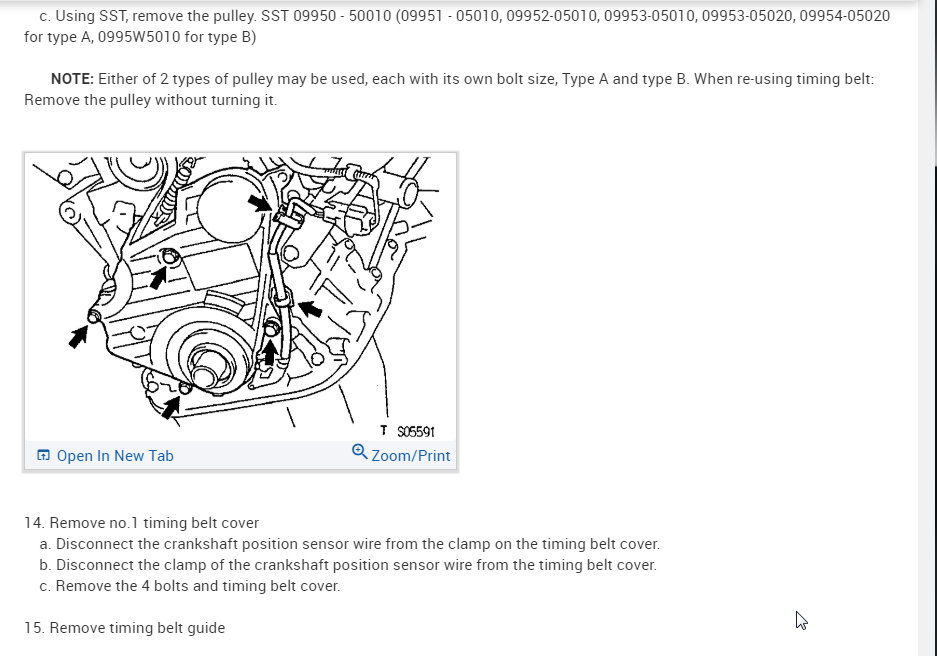 c. Using SST, remove the pulley. SST 09950 - 50010 (09951 - 05010, 09952-05010, 09953-05010, 09953-05020, 09954-05020 for type A, 0995W5010 for type B)

**NOTE:** Either of 2 types of pulley may be used, each with its own bolt size, Type A and type B. When re-using timing belt: Remove the pulley without turning it.

T S05591

Open In New Tab

Zoom/Print

14. Remove no.1 timing belt cover
a. Disconnect the crankshaft position sensor wire from the clamp on the timing belt cover.
b. Disconnect the clamp of the crankshaft position sensor wire from the timing belt cover.
c. Remove the 4 bolts and timing belt cover.

15. Remove timing belt guide