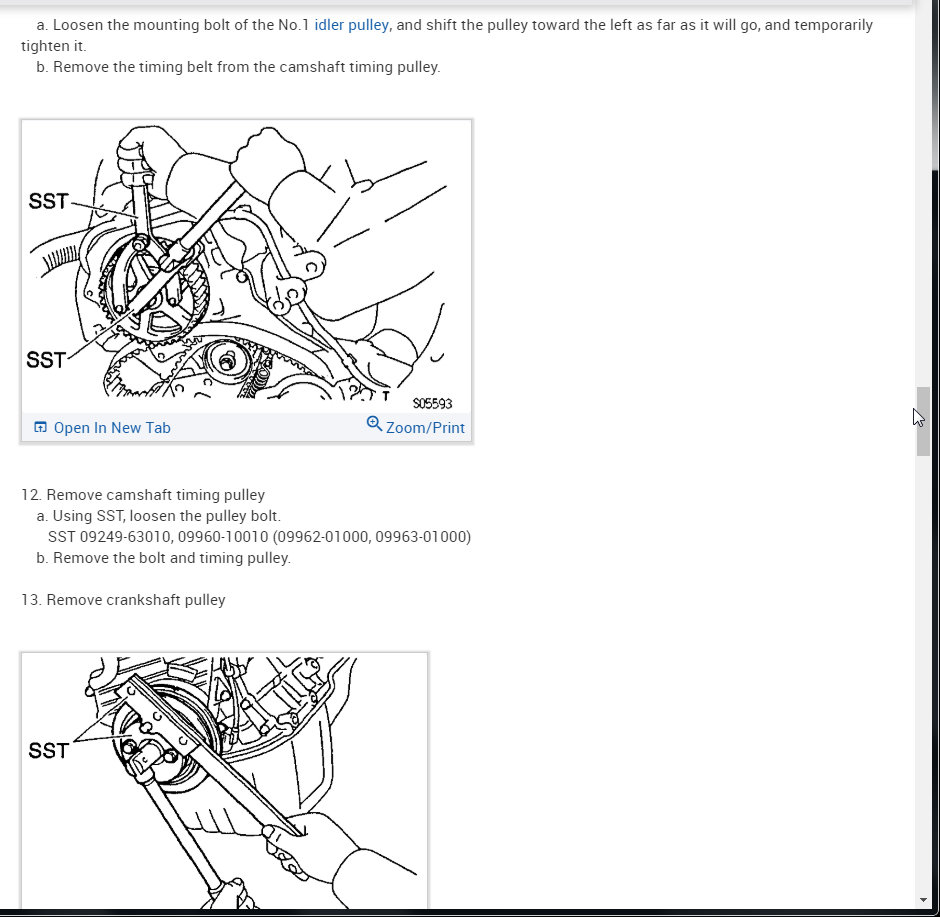 a. Loosen the mounting bolt of the No.1 idler pulley, and shift the pulley toward the left as far as it will go, and temporarily tighten it.
b. Remove the timing belt from the camshaft timing pulley.

SST
SST
S05593
Open In New Tab
Zoom/Print

12. Remove camshaft timing pulley
a. Using SST, loosen the pulley bolt.
SST 09249-63010, 09960-10010 (09962-01000, 09963-01000)
b. Remove the bolt and timing pulley.

13. Remove crankshaft pulley

SST