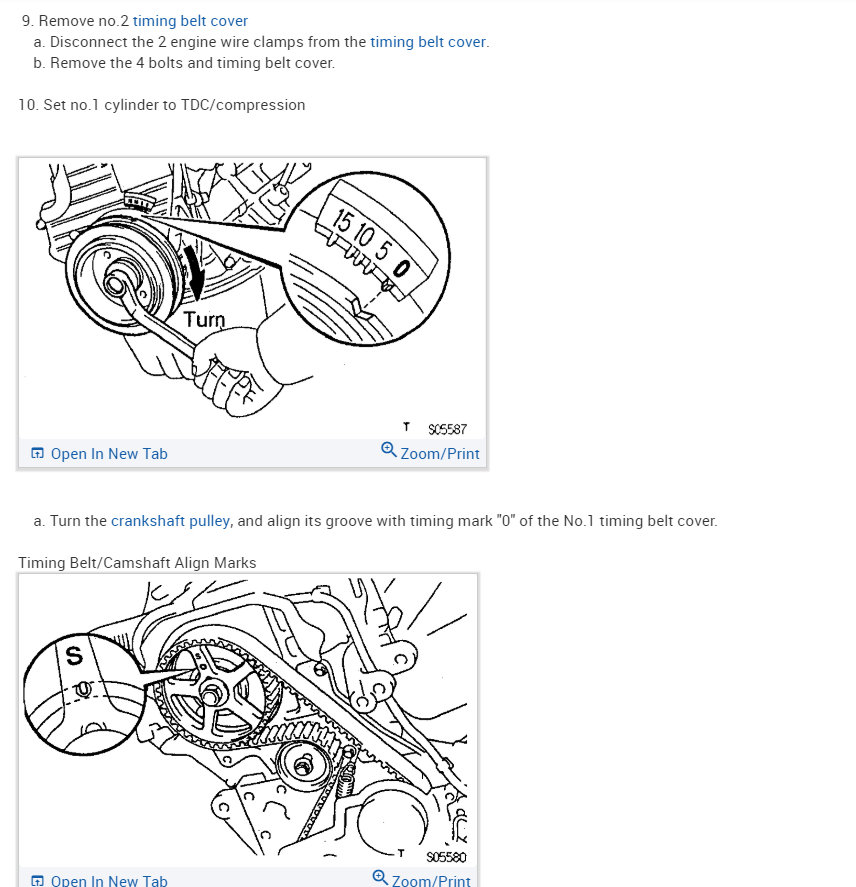 9. Remove no.2 timing belt cover
a. Disconnect the 2 engine wire clamps from the timing belt cover.
b. Remove the 4 bolts and timing belt cover.

10. Set no.1 cylinder to TDC/compression

15 10 5 0

Turn

T S05587

Open In New Tab Zoom/Print

a. Turn the crankshaft pulley, and align its groove with timing mark "0" of the No.1 timing belt cover.

Timing Belt/Camshaft Align Marks

S

T S05580

Open In New Tab Zoom/Print