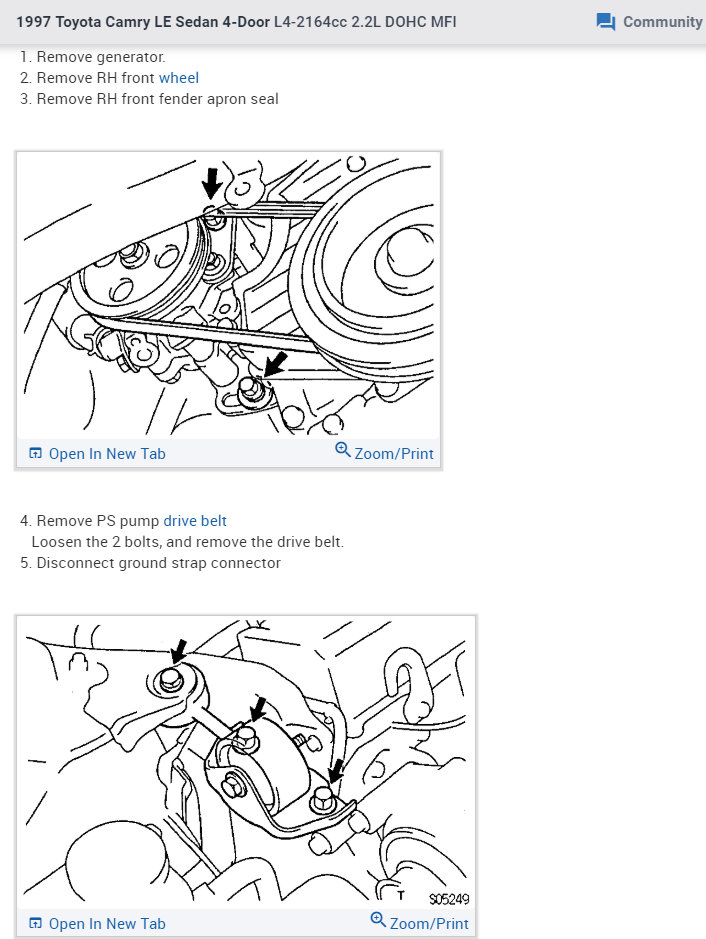 1997 Toyota Camry LE Sedan 4-Door L4-2164cc 2.2L DOHC MFI

Community

1. Remove generator.
2. Remove RH front wheel
3. Remove RH front fender apron seal

Open In New Tab

Zoom/Print

4. Remove PS pump drive belt
Loosen the 2 bolts, and remove the drive belt.
5. Disconnect ground strap connector

T S05249

Open In New Tab

Zoom/Print