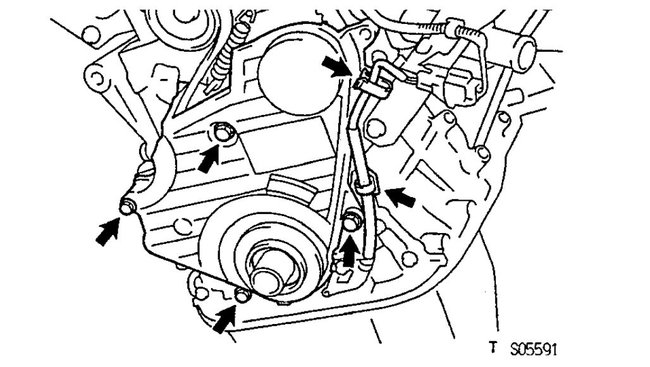 T S05591