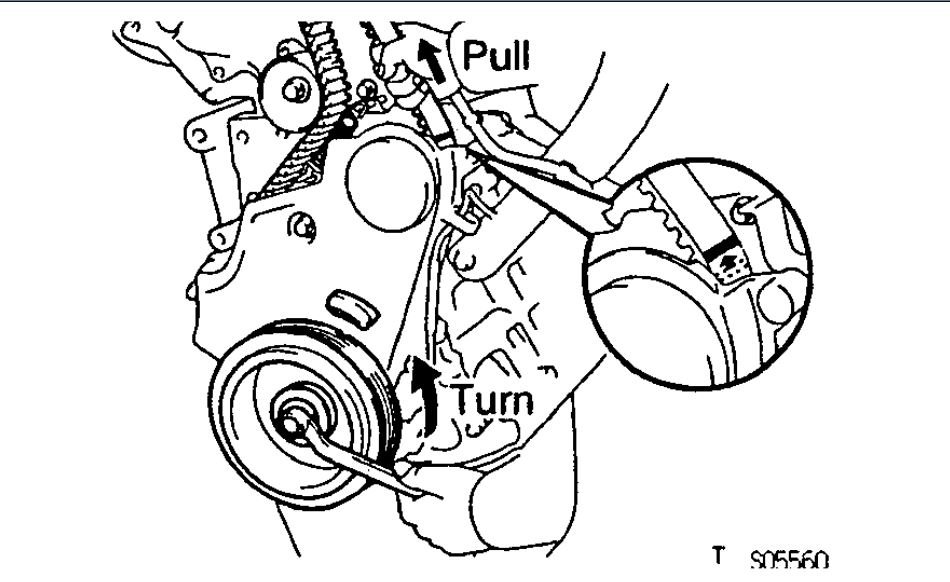 Pull

Turn

T S05560