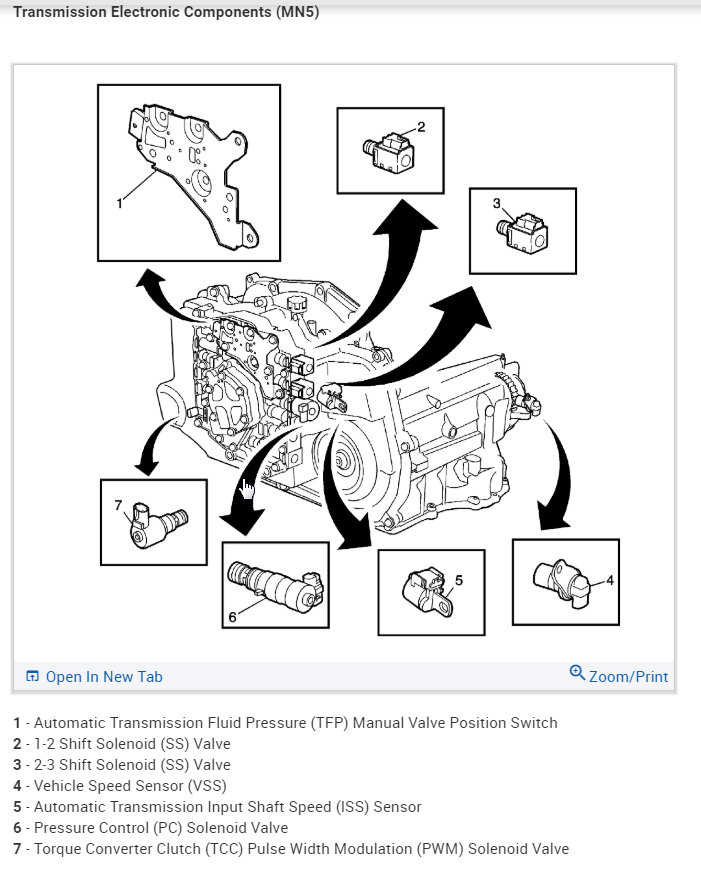 Transmission Electronic Components (MN5)

1
2
3
7
6
5
4

Open In New Tab
Zoom/Print

1 - Automatic Transmission Fluid Pressure (TFP) Manual Valve Position Switch
2 - 1-2 Shift Solenoid (SS) Valve
3 - 2-3 Shift Solenoid (SS) Valve
4 - Vehicle Speed Sensor (VSS)
5 - Automatic Transmission Input Shaft Speed (ISS) Sensor
6 - Pressure Control (PC) Solenoid Valve
7 - Torque Converter Clutch (TCC) Pulse Width Modulation (PWM) Solenoid Valve