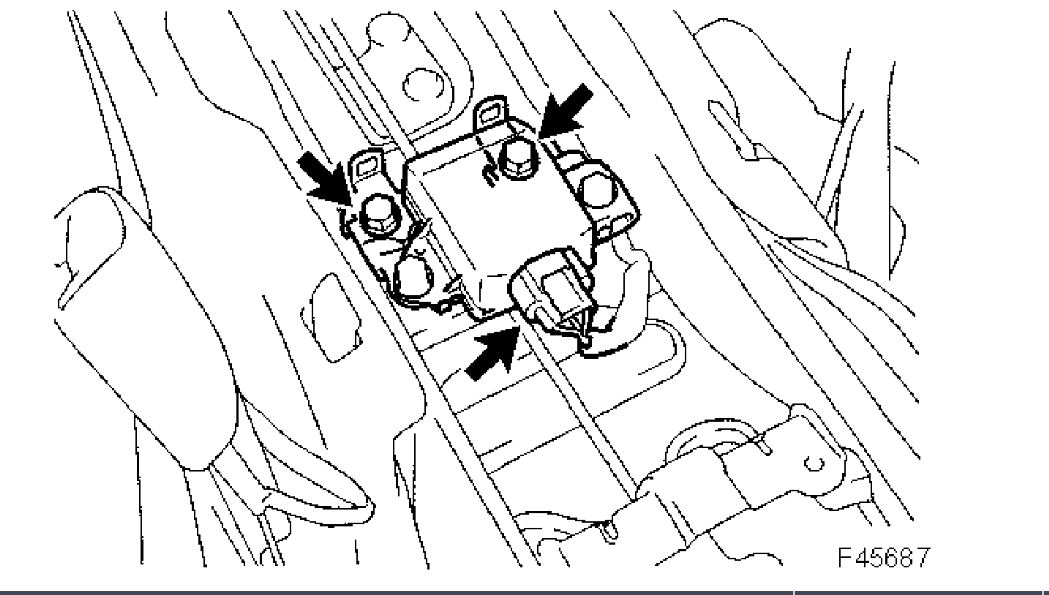 F45687