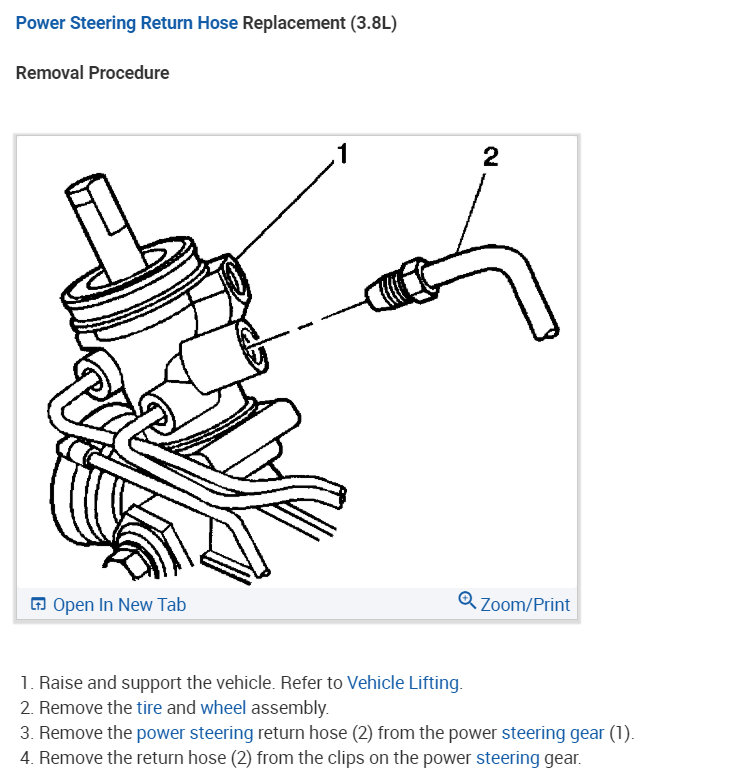 Power Steering Return Hose Replacement (3.8L)

Removal Procedure

1

2

Open In New Tab

Zoom/Print

1. Raise and support the vehicle. Refer to Vehicle Lifting.
2. Remove the tire and wheel assembly.
3. Remove the power steering return hose (2) from the power steering gear (1).
4. Remove the return hose (2) from the clips on the power steering gear.