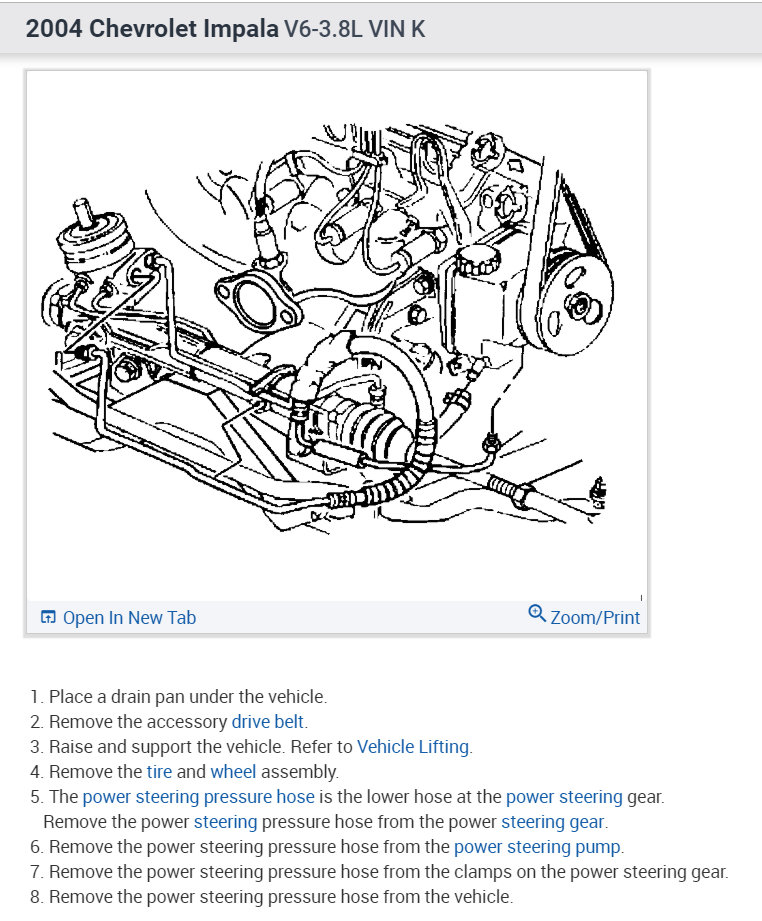 2004 Chevrolet Impala V6-3.8L VIN K

Open In New Tab

Zoom/Print

1. Place a drain pan under the vehicle.
2. Remove the accessory drive belt.
3. Raise and support the vehicle. Refer to Vehicle Lifting.
4. Remove the tire and wheel assembly.
5. The power steering pressure hose is the lower hose at the power steering gear. Remove the power steering pressure hose from the power steering gear.
6. Remove the power steering pressure hose from the power steering pump.
7. Remove the power steering pressure hose from the clamps on the power steering gear.
8. Remove the power steering pressure hose from the vehicle.