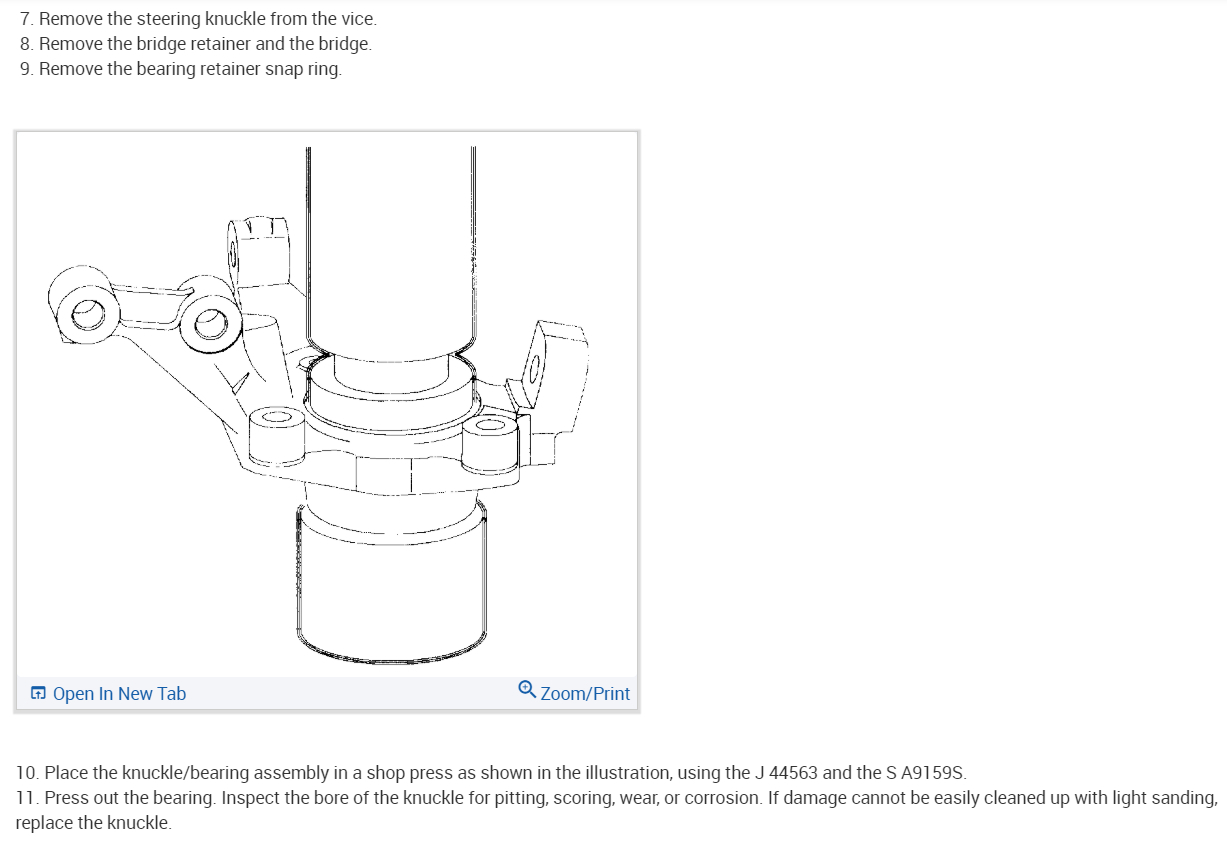 7. Remove the steering knuckle from the vice.
8. Remove the bridge retainer and the bridge.
9. Remove the bearing retainer snap ring.

Open In New Tab

Zoom/Print

10. Place the knuckle/bearing assembly in a shop press as shown in the illustration, using the J 44563 and the S A9159S.
11. Press out the bearing. Inspect the bore of the knuckle for pitting, scoring, wear, or corrosion. If damage cannot be easily cleaned up with light sanding, replace the knuckle.