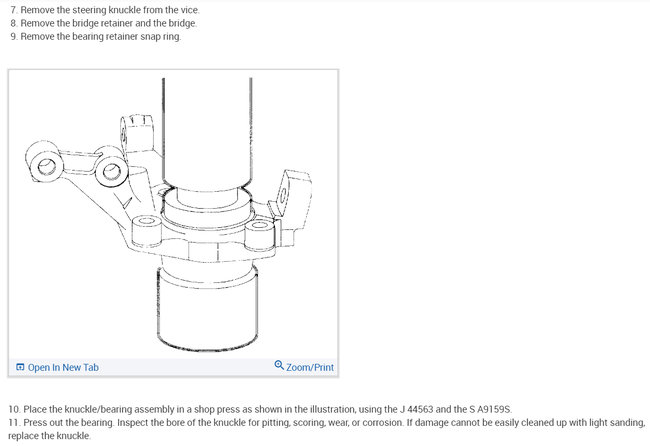 7. Remove the steering knuckle from the vice.
8. Remove the bridge retainer and the bridge.
9. Remove the bearing retainer snap ring.

Open In New Tab

Zoom/Print

10. Place the knuckle/bearing assembly in a shop press as shown in the illustration, using the J 44563 and the S A9159S.
11. Press out the bearing. Inspect the bore of the knuckle for pitting, scoring, wear, or corrosion. If damage cannot be easily cleaned up with light sanding, replace the knuckle.