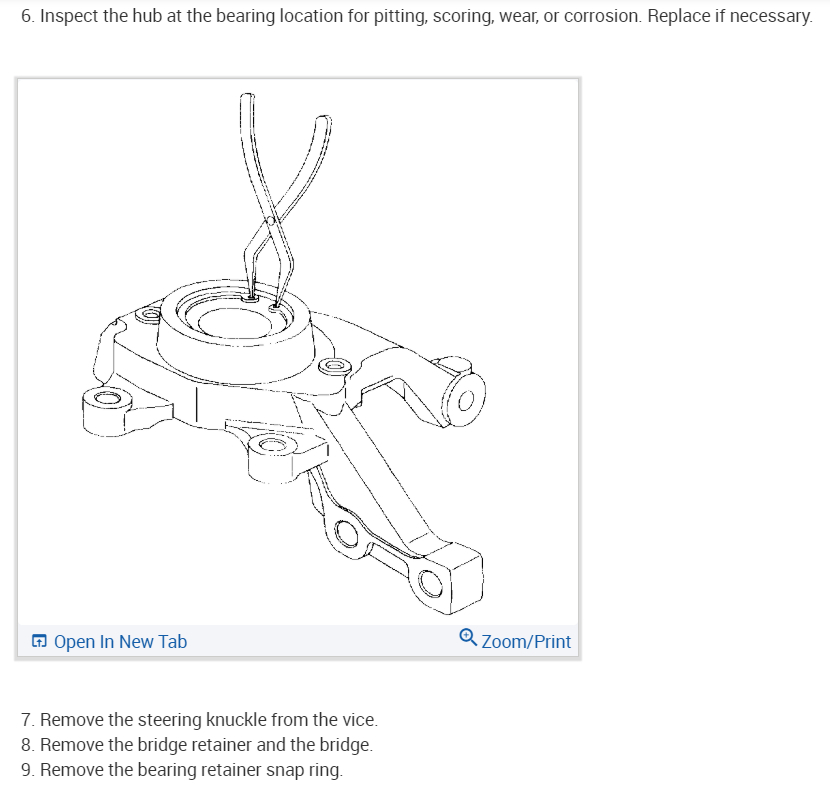 6. Inspect the hub at the bearing location for pitting, scoring, wear, or corrosion. Replace if necessary.

Open In New Tab

Zoom/Print

7. Remove the steering knuckle from the vice.
8. Remove the bridge retainer and the bridge.
9. Remove the bearing retainer snap ring.