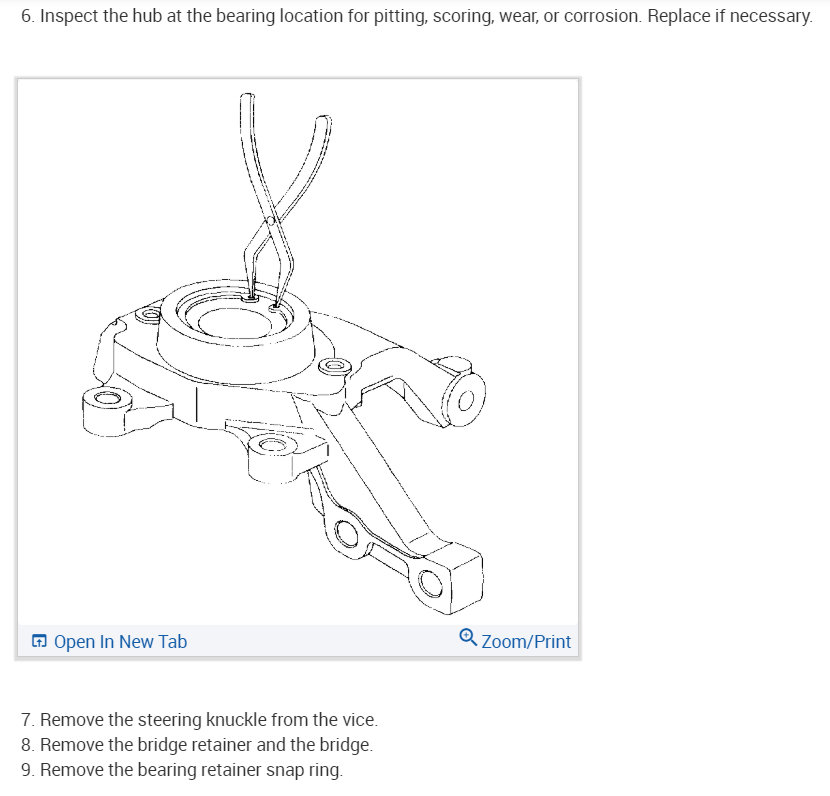 6. Inspect the hub at the bearing location for pitting, scoring, wear, or corrosion. Replace if necessary.

Open In New Tab

Zoom/Print

7. Remove the steering knuckle from the vice.
8. Remove the bridge retainer and the bridge.
9. Remove the bearing retainer snap ring.