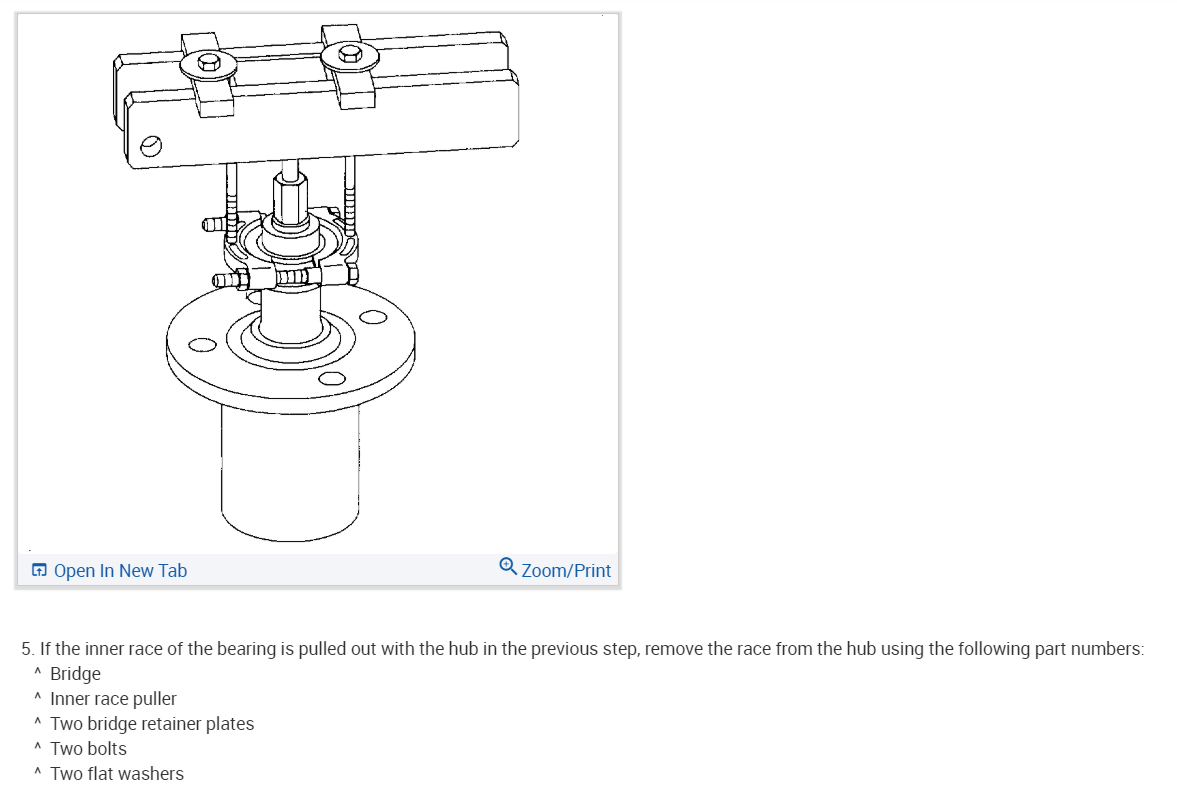 Open In New Tab
Zoom/Print

5. If the inner race of the bearing is pulled out with the hub in the previous step, remove the race from the hub using the following part numbers:
^ Bridge
^ Inner race puller
^ Two bridge retainer plates
^ Two bolts
^ Two flat washers