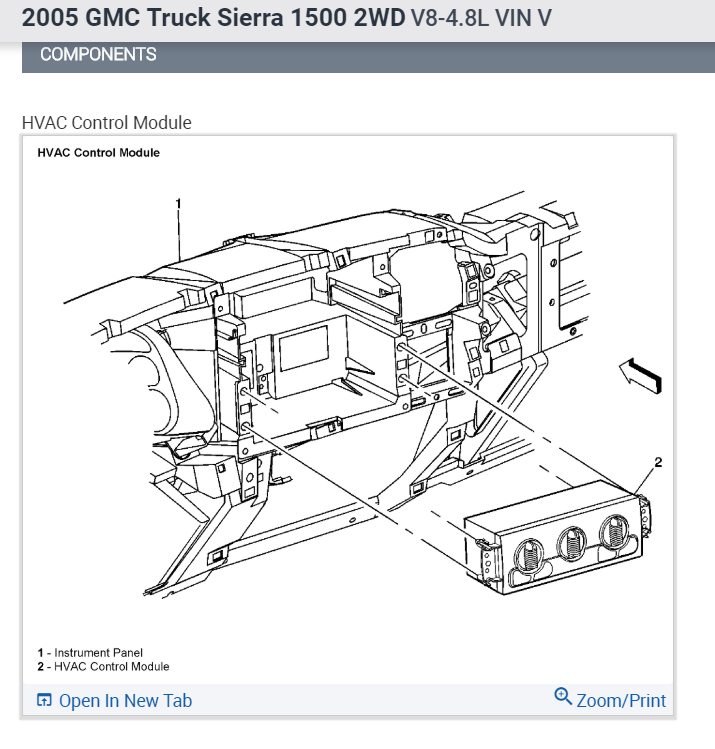 2005 GMC Truck Sierra 1500 2WD V8-4.8L VIN V

COMPONENTS

HVAC Control Module

HVAC Control Module

1

2

1 - Instrument Panel
2 - HVAC Control Module

Open In New Tab

Zoom/Print