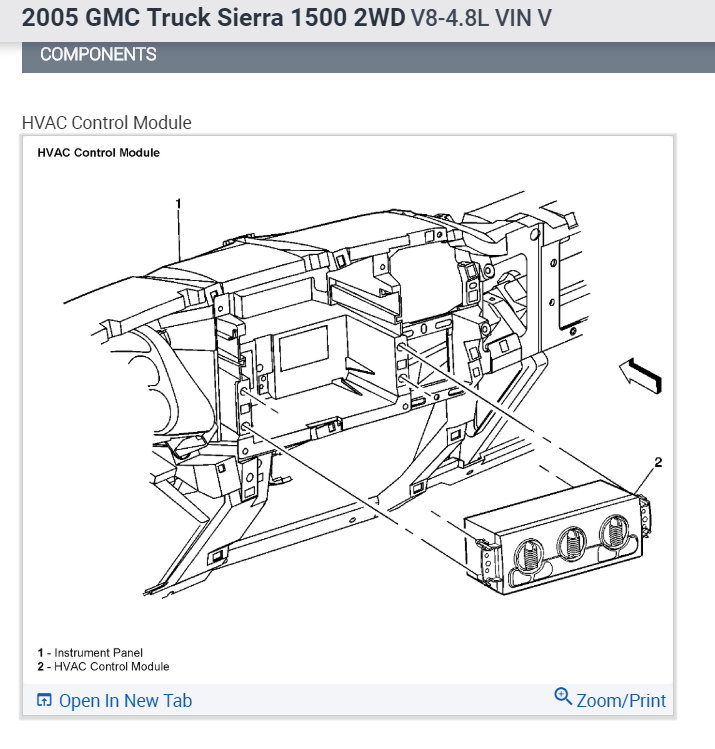 2005 GMC Truck Sierra 1500 2WD V8-4.8L VIN V

COMPONENTS

HVAC Control Module

HVAC Control Module

1

2

1 - Instrument Panel
2 - HVAC Control Module

Open In New Tab

Zoom/Print