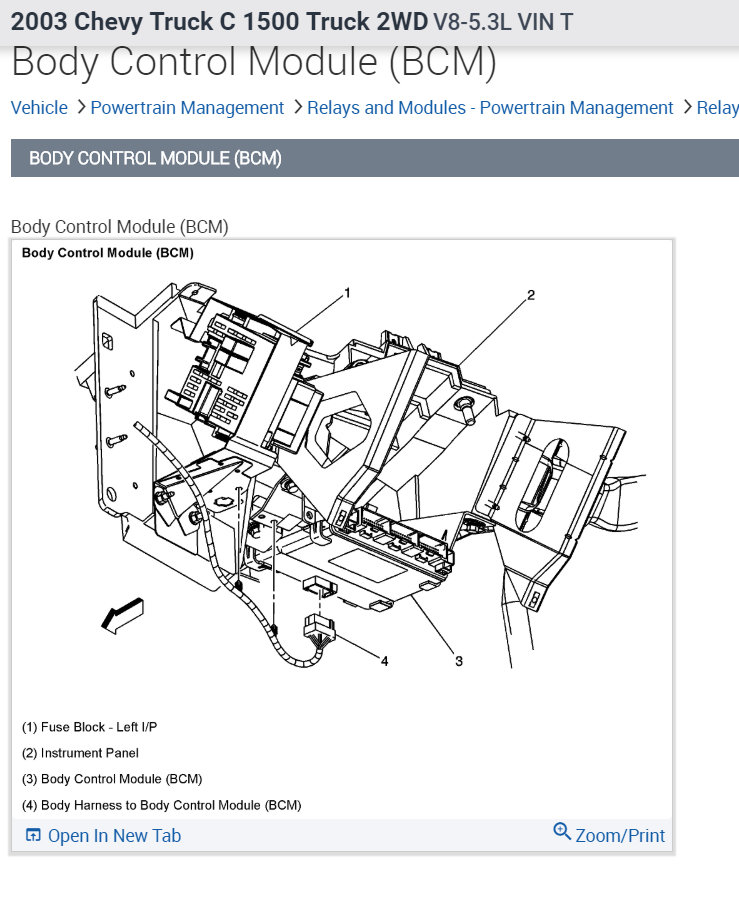 2003 Chevy Truck C 1500 Truck 2WD V8-5.3L VIN T
Body Control Module (BCM)

Vehicle > Powertrain Management > Relays and Modules - Powertrain Management > Relay

BODY CONTROL MODULE (BCM)

Body Control Module (BCM)

Body Control Module (BCM)

1

2

3

4

(1) Fuse Block - Left I/P

(2) Instrument Panel

(3) Body Control Module (BCM)

(4) Body Harness to Body Control Module (BCM)

Open In New Tab

Zoom/Print