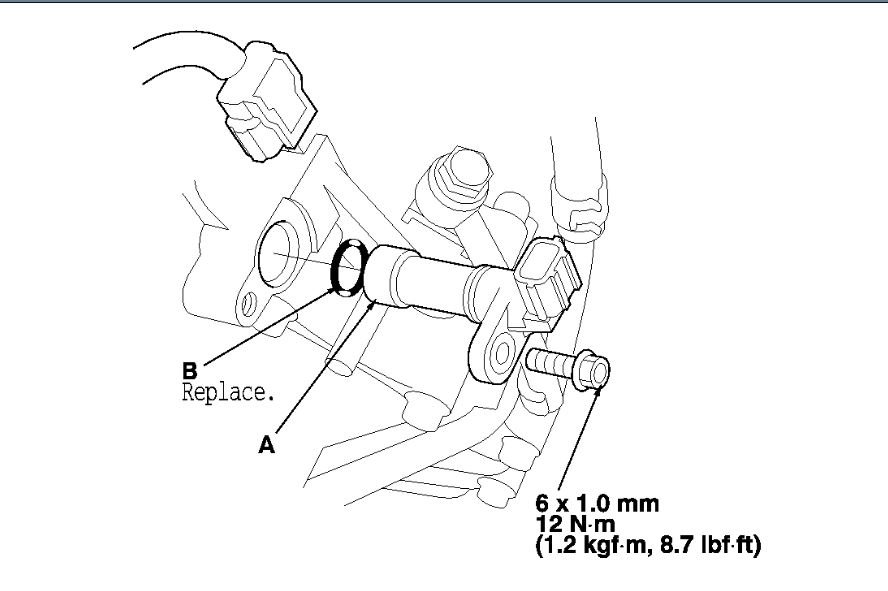 B
Replace.

A

6 x 1.0 mm
12 N·m
(1.2 kgf·m, 8.7 lbf·ft)