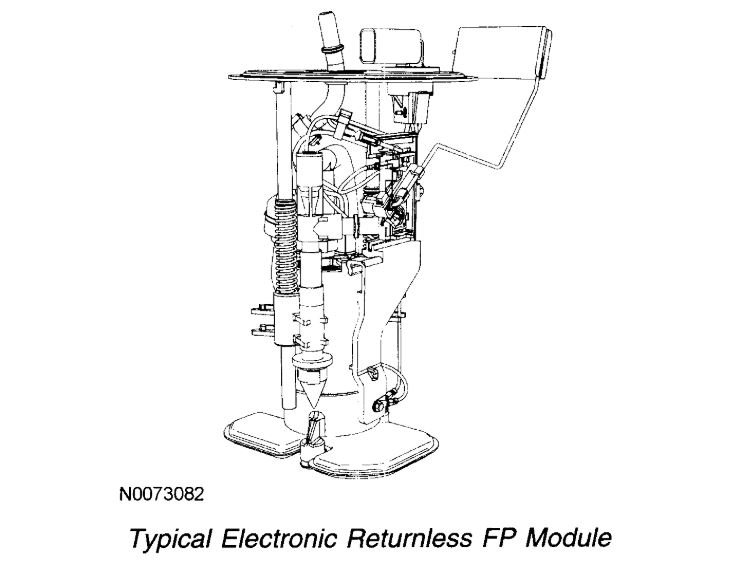 N0073082

Typical Electronic Returnless FP Module