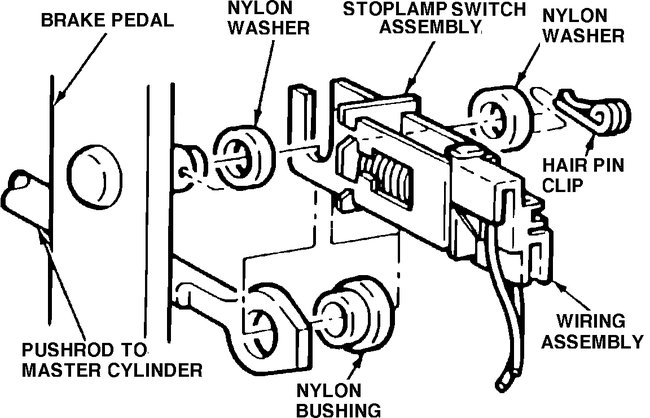 BRAKE PEDAL

NYLON WASHER

STOPLAMP SWITCH ASSEMBLY

NYLON WASHER

HAIR PIN CLIP

WIRING ASSEMBLY

PUSHROD TO MASTER CYLINDER

NYLON BUSHING