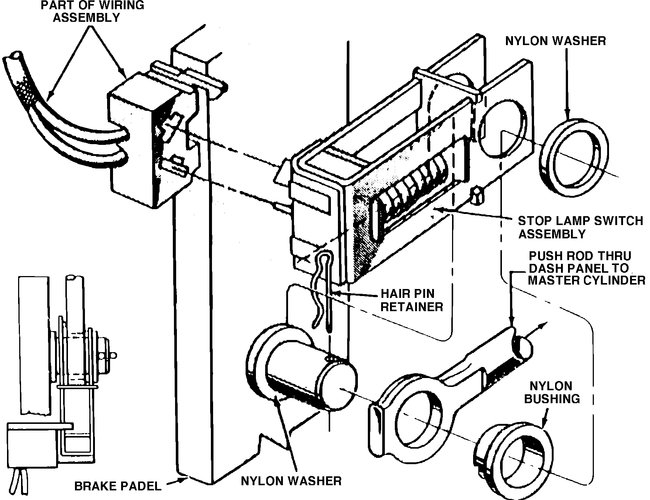 PART OF WIRING ASSEMBLY

NYLON WASHER

STOP LAMP SWITCH ASSEMBLY

PUSH ROD THRU DASH PANEL TO MASTER CYLINDER

HAIR PIN RETAINER

NYLON BUSHING

BRAKE PADEL

NYLON WASHER