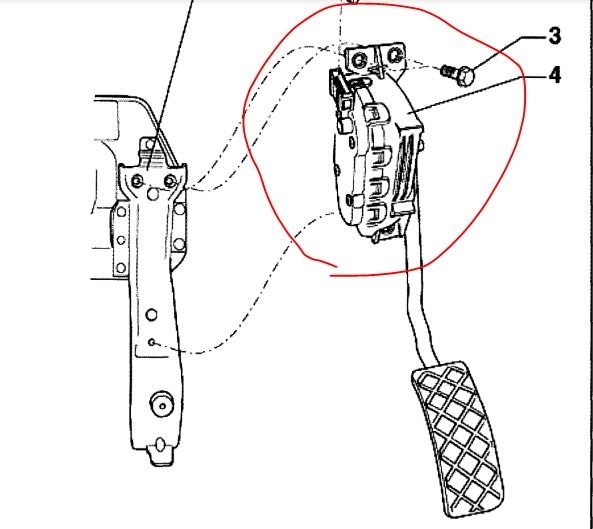 3
4