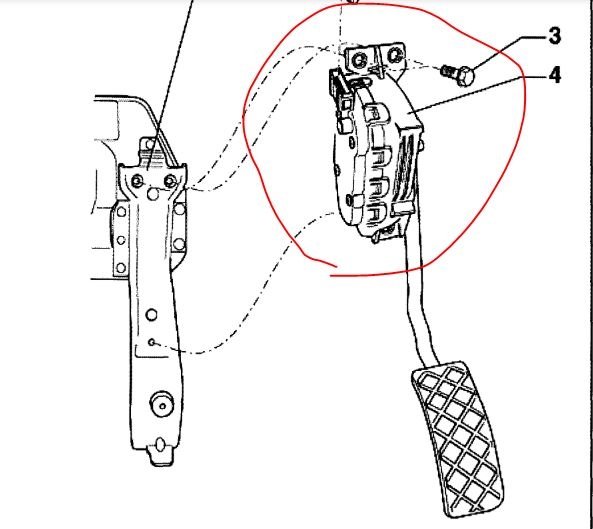 3
4