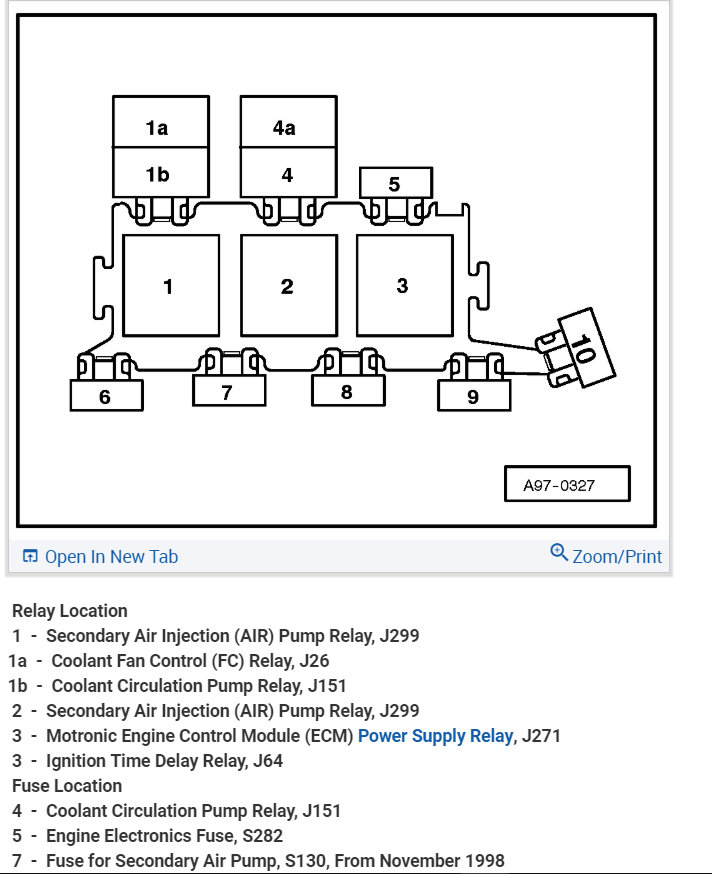 1a
1b
4a
4
5
1
2
3
10
6
7
8
9
A97-0327

Open In New Tab
Zoom/Print

Relay Location
1 - Secondary Air Injection (AIR) Pump Relay, J299
1a - Coolant Fan Control (FC) Relay, J26
1b - Coolant Circulation Pump Relay, J151
2 - Secondary Air Injection (AIR) Pump Relay, J299
3 - Motronic Engine Control Module (ECM) Power Supply Relay, J271
3 - Ignition Time Delay Relay, J64
Fuse Location
4 - Coolant Circulation Pump Relay, J151
5 - Engine Electronics Fuse, S282
7 - Fuse for Secondary Air Pump, S130, From November 1998