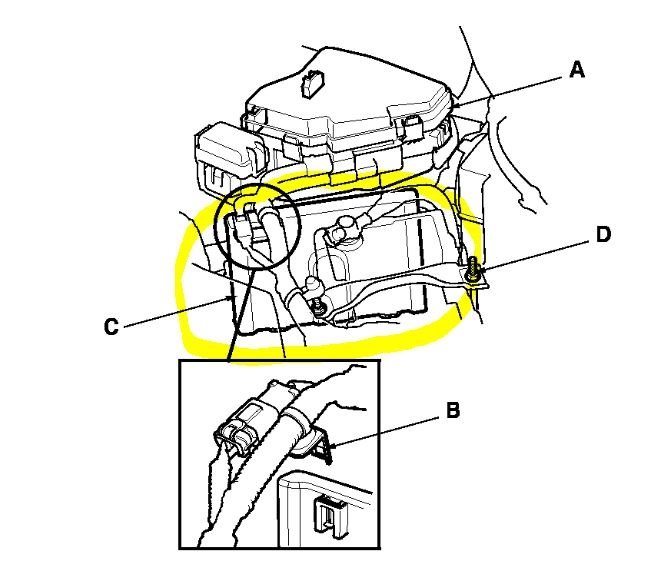 A
D
C
B