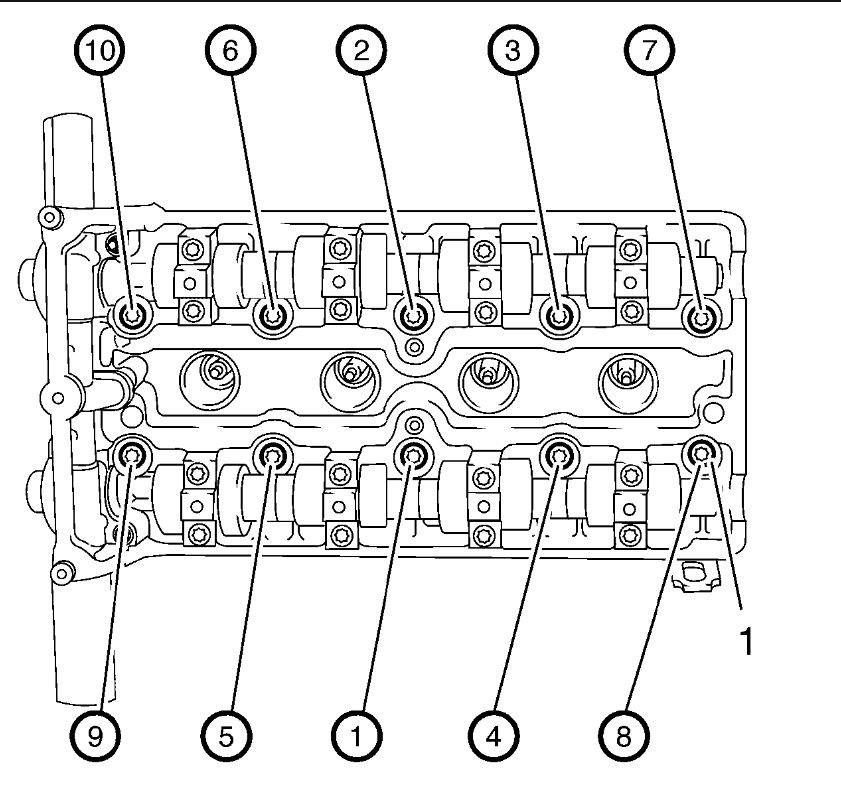 10
6
2
3
7
1
9
5
1
4
8