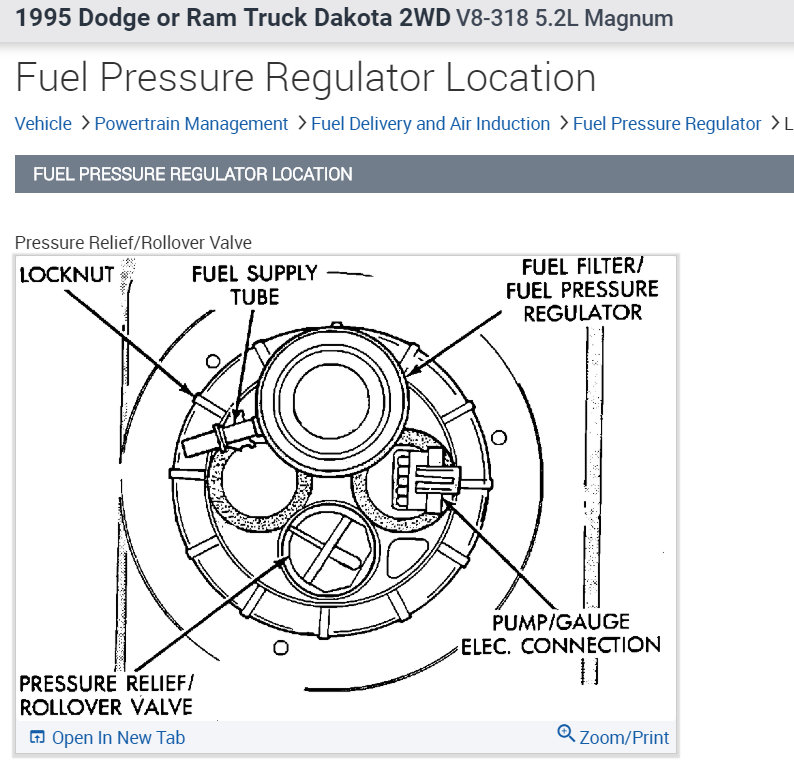 1995 Dodge or Ram Truck Dakota 2WD V8-318 5.2L Magnum

Fuel Pressure Regulator Location

Vehicle > Powertrain Management > Fuel Delivery and Air Induction > Fuel Pressure Regulator > L

FUEL PRESSURE REGULATOR LOCATION

Pressure Relief/Rollover Valve

LOCKNUT

FUEL SUPPLY TUBE

FUEL FILTER/ FUEL PRESSURE REGULATOR

PUMP/GAUGE ELEC. CONNECTION

PRESSURE RELIEF/ ROLLOVER VALVE

Open In New Tab

Zoom/Print