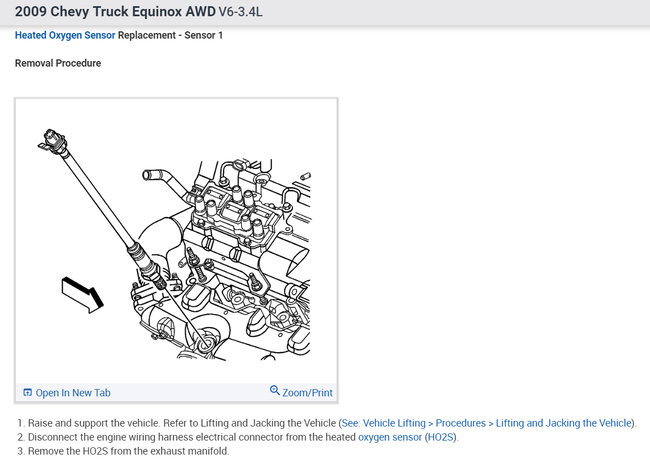 2009 Chevy Truck Equinox AWD V6-3.4L

Heated Oxygen Sensor Replacement - Sensor 1

Removal Procedure

Open In New Tab

Zoom/Print

1. Raise and support the vehicle. Refer to Lifting and Jacking the Vehicle (See: Vehicle Lifting > Procedures > Lifting and Jacking the Vehicle).
2. Disconnect the engine wiring harness electrical connector from the heated oxygen sensor (HO2S).
3. Remove the HO2S from the exhaust manifold.