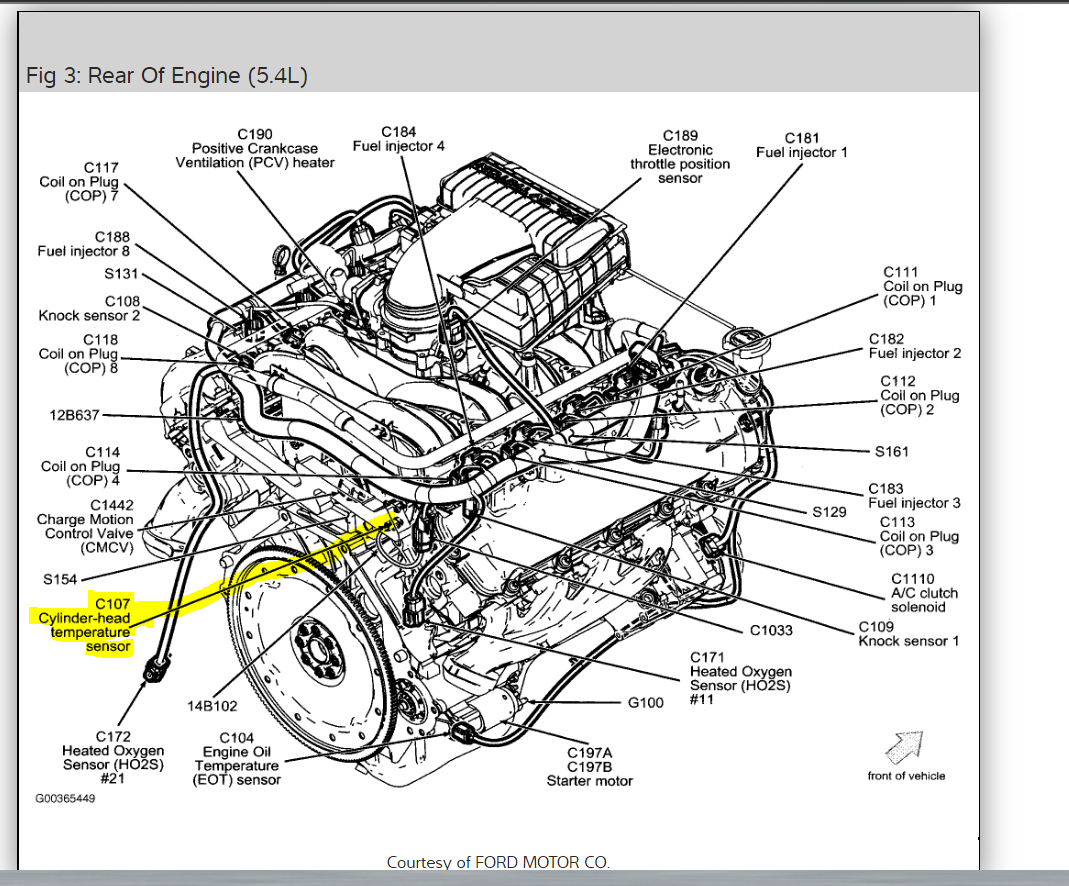 Fig 3: Rear Of Engine (5.4L)

C190
Positive Crankcase Ventilation (PCV) heater

C184
Fuel injector 4

C189
Electronic throttle position sensor

C181
Fuel injector 1

C117
Coil on Plug (COP) 7

C188
Fuel injector 8

S131

C108
Knock sensor 2

C118
Coil on Plug (COP) 8

12B637

C114
Coil on Plug (COP) 4

C1442
Charge Motion Control Valve (CMCV)

S154

C107
Cylinder-head temperature sensor

C111
Coil on Plug (COP) 1

C182
Fuel injector 2

C112
Coil on Plug (COP) 2

S161

C183
Fuel injector 3

S129

C113
Coil on Plug (COP) 3

C1110
A/C clutch solenoid

C109
Knock sensor 1

C1033

C171
Heated Oxygen Sensor (HO2S) #11

G100

14B102

C172
Heated Oxygen Sensor (HO2S) #21

C104
Engine Oil Temperature (EOT) sensor

C197A
C197B
Starter motor

front of vehicle

G00365449

Courtesy of FORD MOTOR CO.