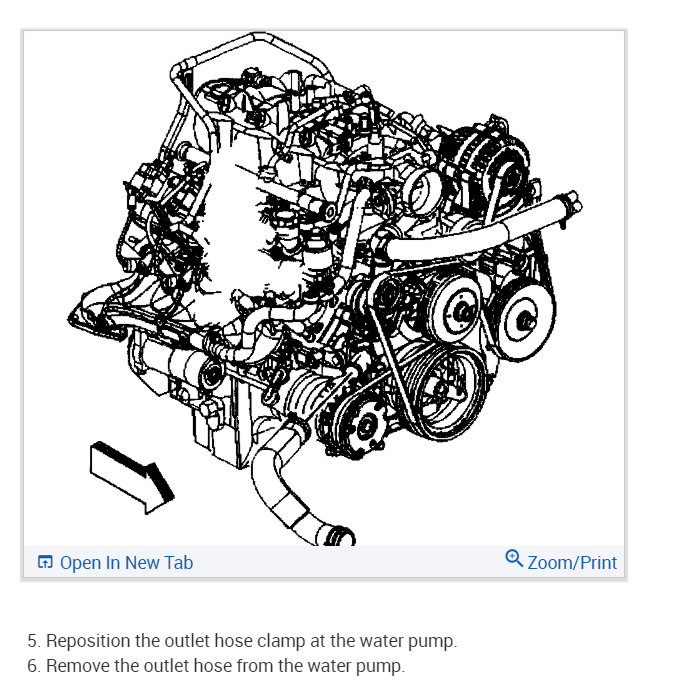 Open In New Tab

Zoom/Print

5. Reposition the outlet hose clamp at the water pump.
6. Remove the outlet hose from the water pump.