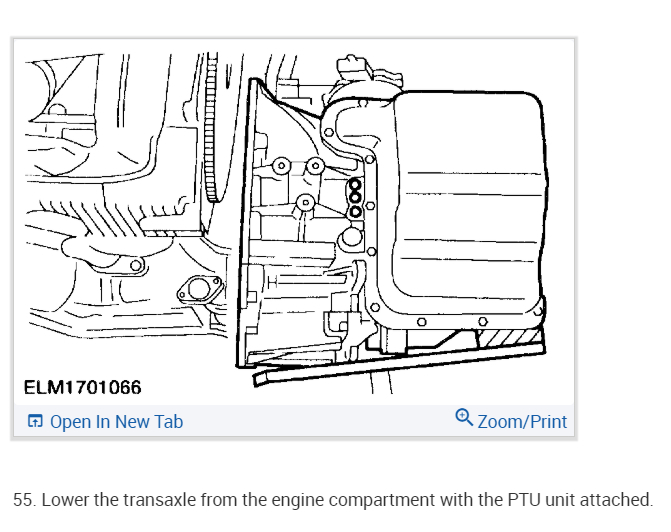 ELM1701066

Open In New Tab

Zoom/Print

55. Lower the transaxle from the engine compartment with the PTU unit attached.