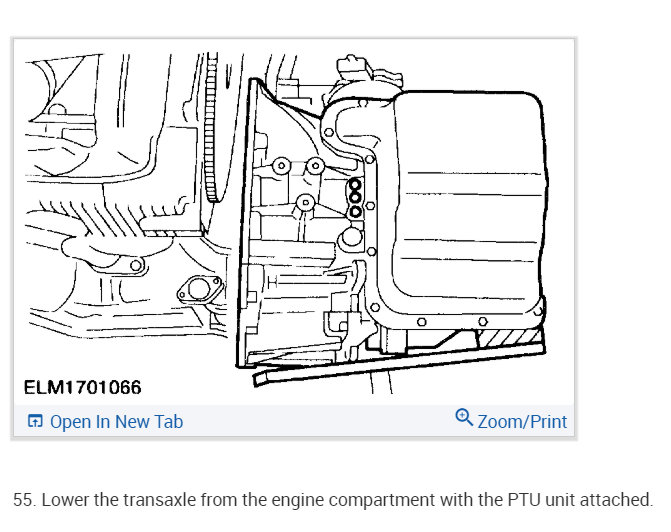 ELM1701066

Open In New Tab

Zoom/Print

55. Lower the transaxle from the engine compartment with the PTU unit attached.