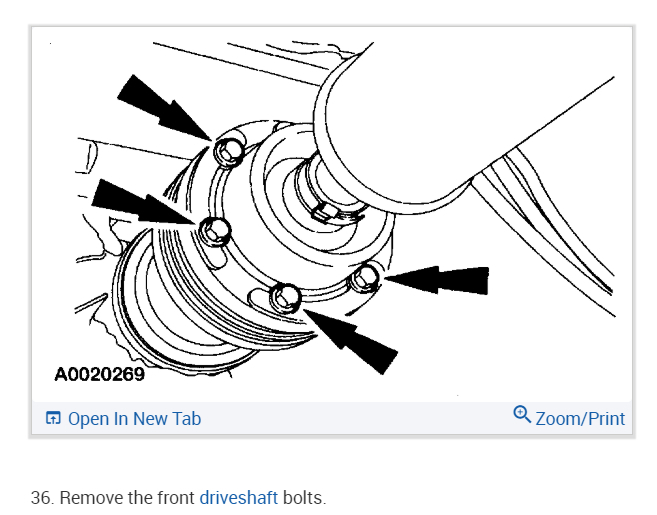 A0020269

Open In New Tab

Zoom/Print

36. Remove the front driveshaft bolts.