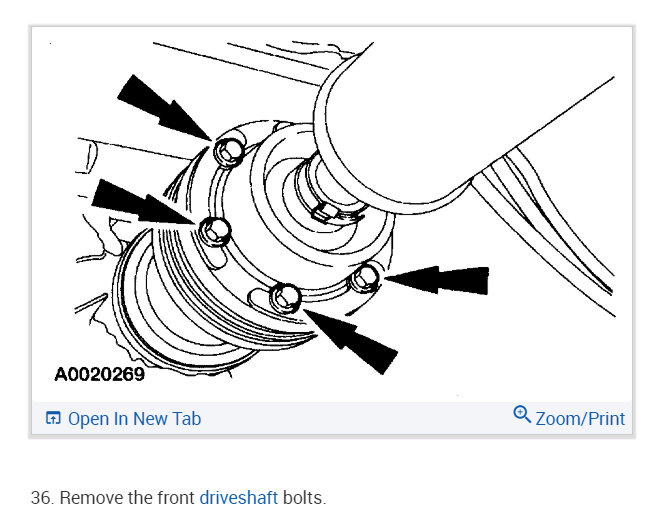 A0020269

Open In New Tab

Zoom/Print

36. Remove the front driveshaft bolts.