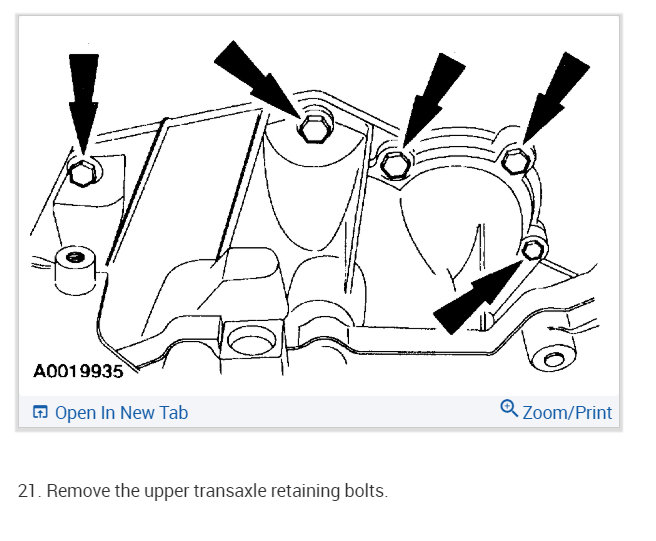 A0019935

Open In New Tab

Zoom/Print

21. Remove the upper transaxle retaining bolts.