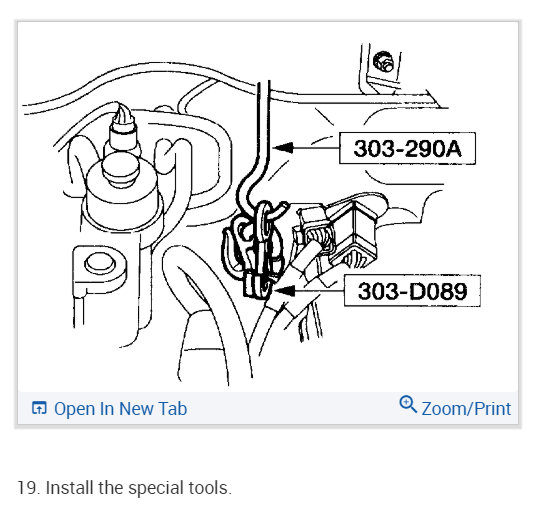 303-290A

303-D089

Open In New Tab

Zoom/Print

19. Install the special tools.