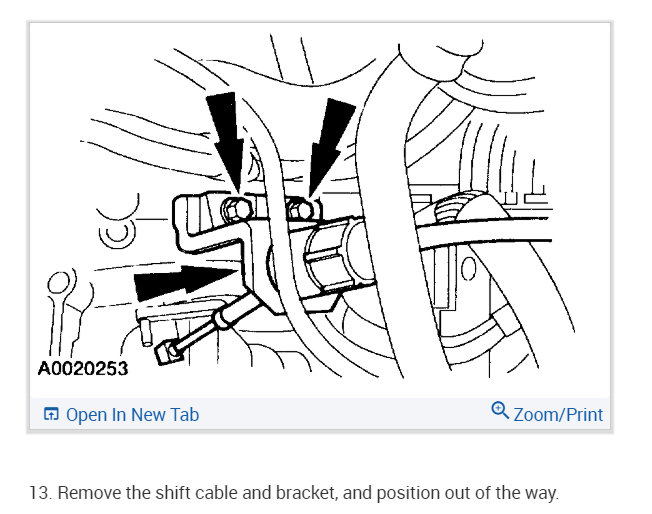 A0020253

Open In New Tab

Zoom/Print

13. Remove the shift cable and bracket, and position out of the way.