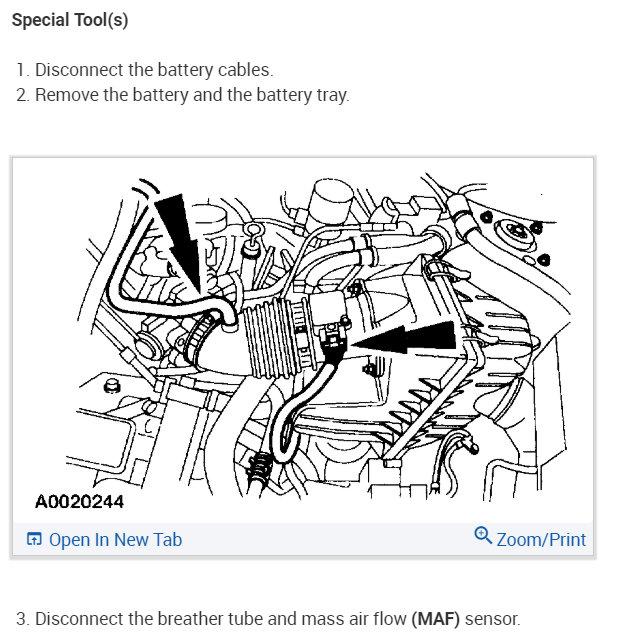 Special Tool(s)

1. Disconnect the battery cables.
2. Remove the battery and the battery tray.

A0020244

Open In New Tab

Zoom/Print

3. Disconnect the breather tube and mass air flow (MAF) sensor.