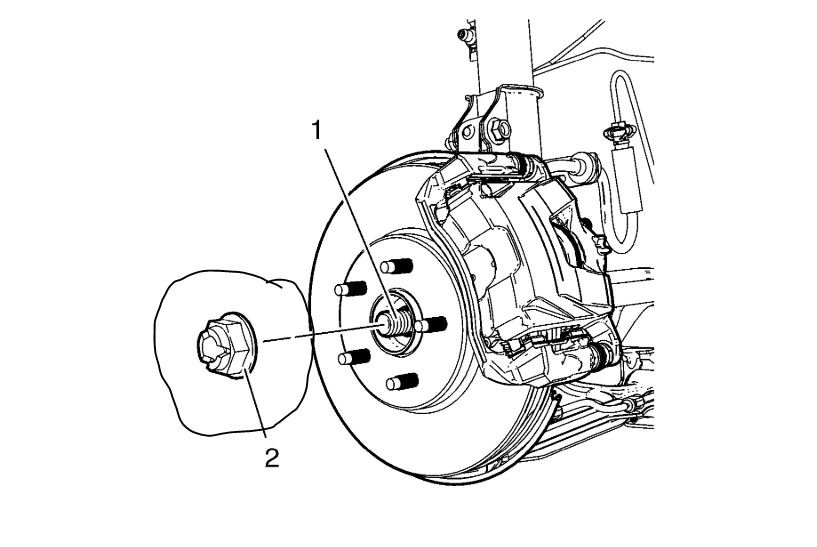 1
2