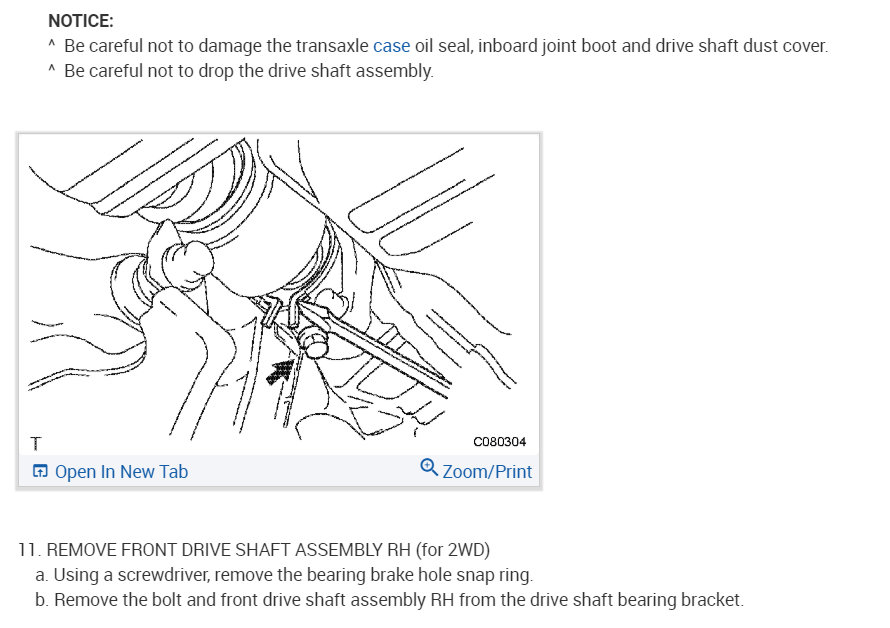 NOTICE:
^ Be careful not to damage the transaxle case oil seal, inboard joint boot and drive shaft dust cover.
^ Be careful not to drop the drive shaft assembly.

T
C080304
Open In New Tab
Zoom/Print

11. REMOVE FRONT DRIVE SHAFT ASSEMBLY RH (for 2WD)
a. Using a screwdriver, remove the bearing brake hole snap ring.
b. Remove the bolt and front drive shaft assembly RH from the drive shaft bearing bracket.