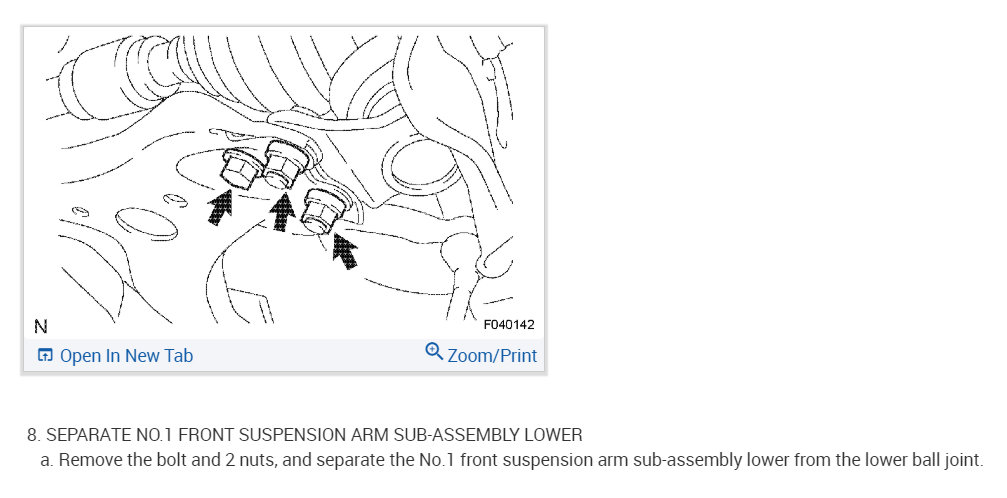 N

F040142

Open In New Tab

Zoom/Print

8. SEPARATE NO.1 FRONT SUSPENSION ARM SUB-ASSEMBLY LOWER

a. Remove the bolt and 2 nuts, and separate the No.1 front suspension arm sub-assembly lower from the lower ball joint.