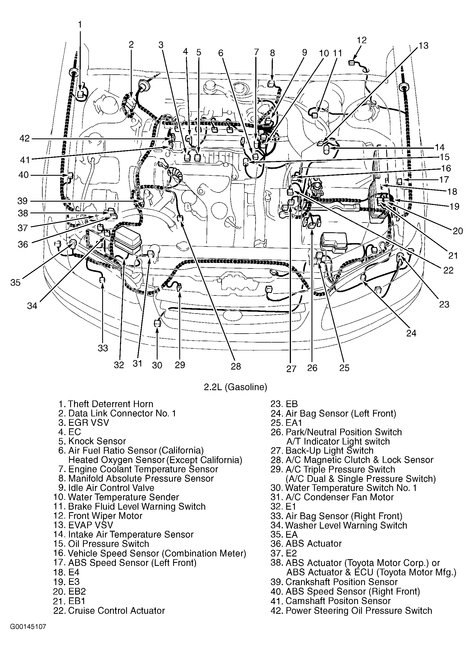 1
2
3
4
5
6
7
8
9
10
11
12
13
42
41
40
39
38
37
36
35
34
33
32
31
30
29
28
27
26
25
24
23
22
21
20
19
18
17
16
15
14

2.2L (Gasoline)

1. Theft Deterrent Horn
2. Data Link Connector No. 1
3. EGR VSV
4. EC
5. Knock Sensor
6. Air Fuel Ratio Sensor (California)
Heated Oxygen Sensor (Except California)
7. Engine Coolant Temperature Sensor
8. Manifold Absolute Pressure Sensor
9. Idle Air Control Valve
10. Water Temperature Sender
11. Brake Fluid Level Warning Switch
12. Front Wiper Motor
13. EVAP VSV
14. Intake Air Temperature Sensor
15. Oil Pressure Switch
16. Vehicle Speed Sensor (Combination Meter)
17. ABS Speed Sensor (Left Front)
18. E4
19. E3
20. EB2
21. EB1
22. Cruise Control Actuator

23. EB
24. Air Bag Sensor (Left Front)
25. EA1
26. Park/Neutral Position Switch
A/T Indicator Light switch
27. Back-Up Light Switch
28. A/C Magnetic Clutch & Lock Sensor
29. A/C Triple Pressure Switch
(A/C Dual & Single Pressure Switch)
30. Water Temperature Switch No. 1
31. A/C Condenser Fan Motor
32. E1
33. Air Bag Sensor (Right Front)
34. Washer Level Warning Switch
35. EA
36. ABS Actuator
37. E2
38. ABS Actuator (Toyota Motor Corp.) or
ABS Actuator & ECU (Toyota Motor Mfg.)
39. Crankshaft Position Sensor
40. ABS Speed Sensor (Right Front)
41. Camshaft Positon Sensor
42. Power Steering Oil Pressure Switch

G00145107