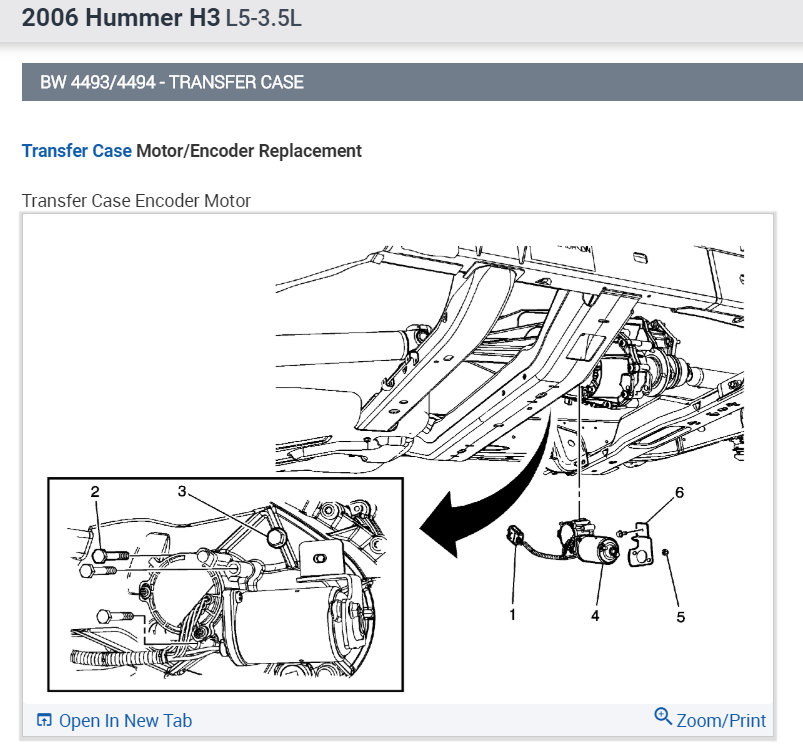 2006 Hummer H3 L5-3.5L

BW 4493/4494 - TRANSFER CASE

Transfer Case Motor/Encoder Replacement

Transfer Case Encoder Motor

2
3
6
1
4
5

Open In New Tab
Zoom/Print