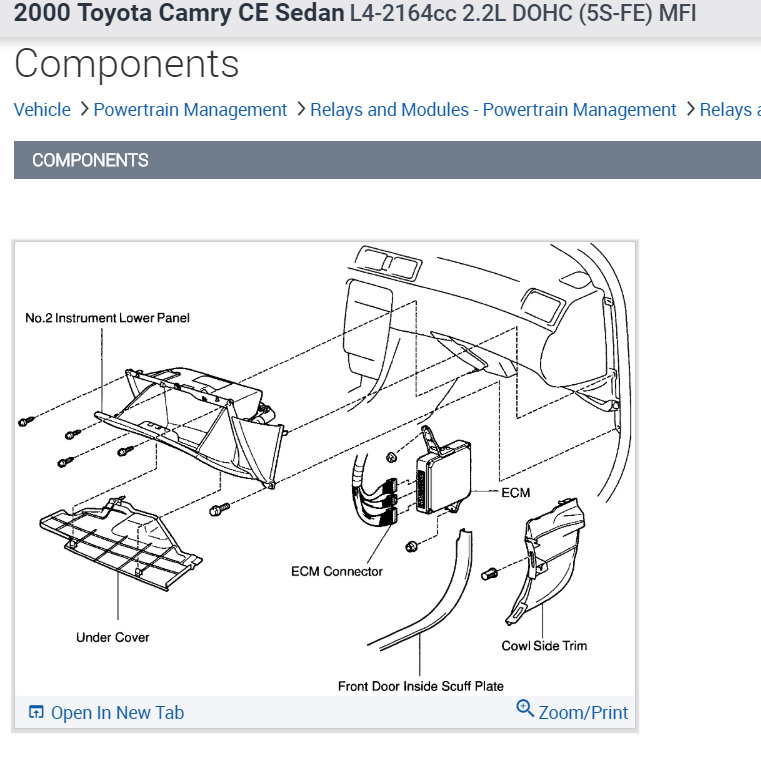 2000 Toyota Camry CE Sedan L4-2164cc 2.2L DOHC (5S-FE) MFI

Components

Vehicle > Powertrain Management > Relays and Modules - Powertrain Management > Relays a

COMPONENTS

No.2 Instrument Lower Panel

ECM

ECM Connector

Under Cover

Cowl Side Trim

Front Door Inside Scuff Plate

Open In New Tab

Zoom/Print